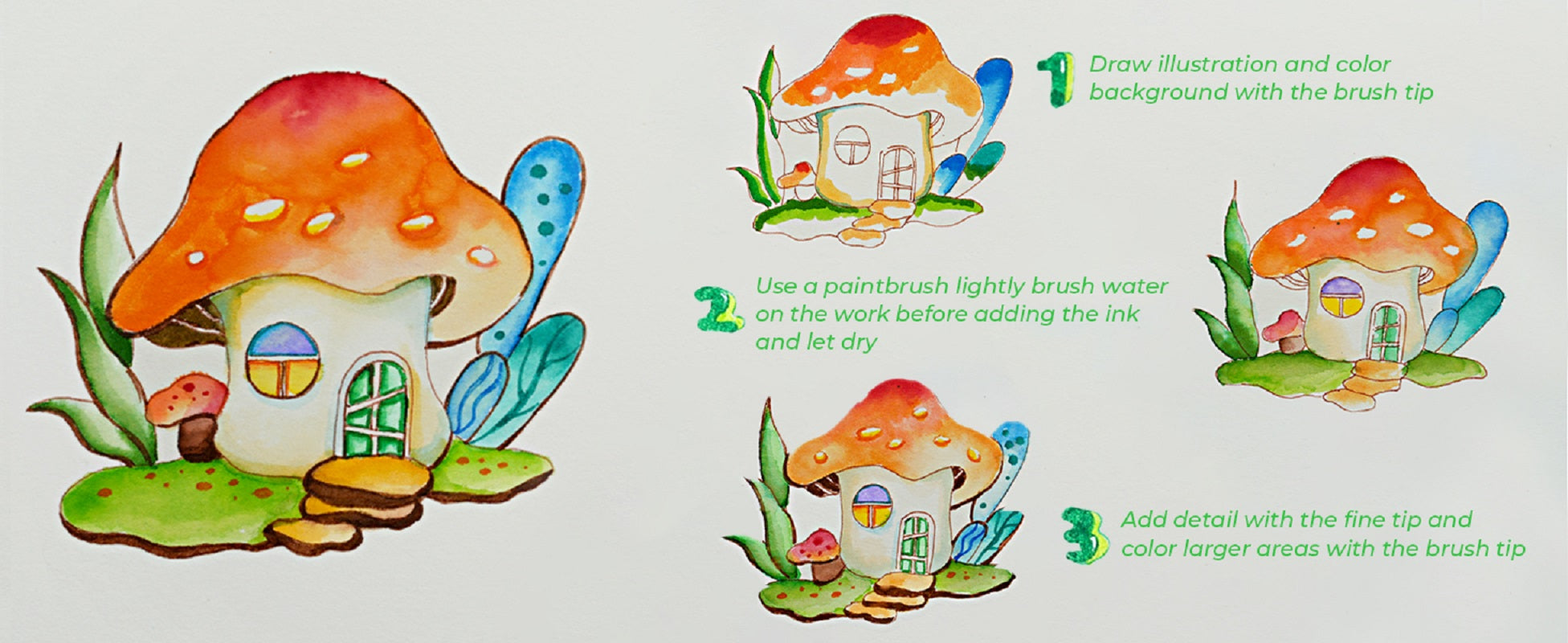 1 Draw illustration and color background with the brush tip

2 Use a paintbrush lightly brush water on the work before adding the ink and let dry

3 Add detail with the fine tip and color larger areas with the brush tip