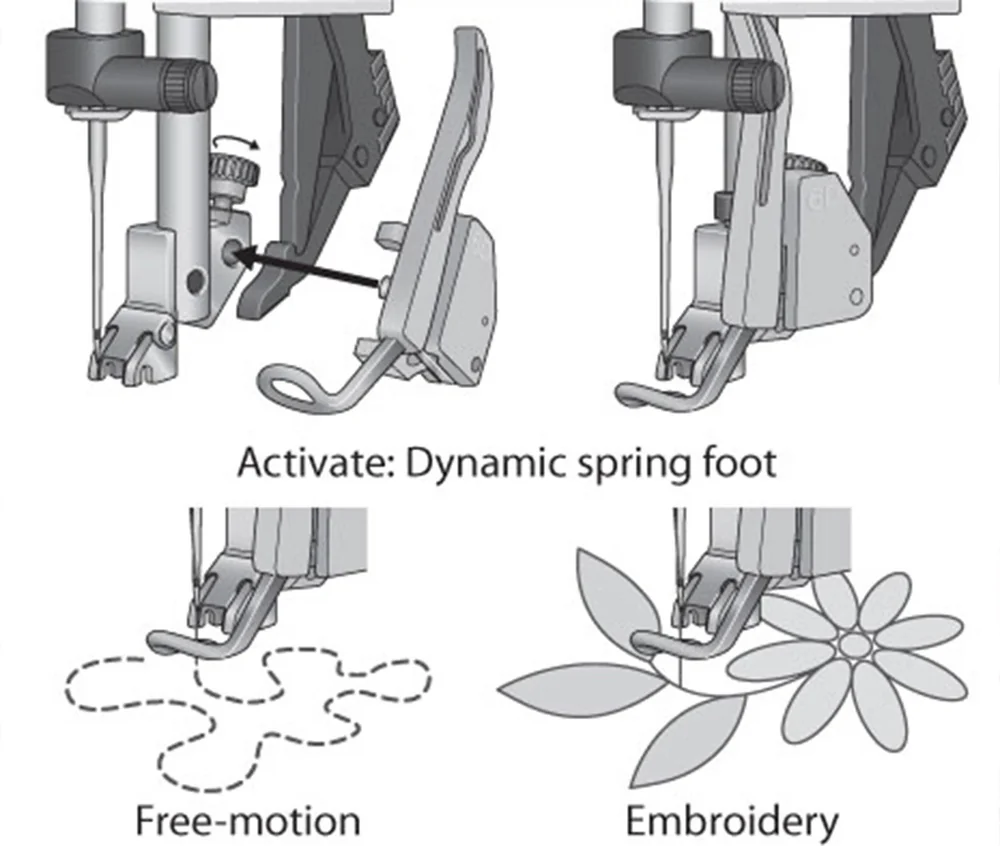 Activate: Dynamic spring foot

Free-motion

Embroidery